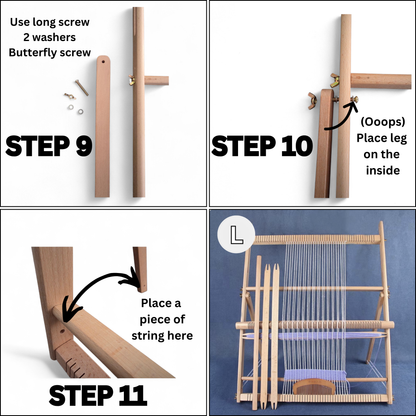 Use long screw
2 washers
Butterfly screw

STEP 9

STEP 10

(Ooops)
Place leg
on the
inside

Place a
piece of
string here

STEP 11

L