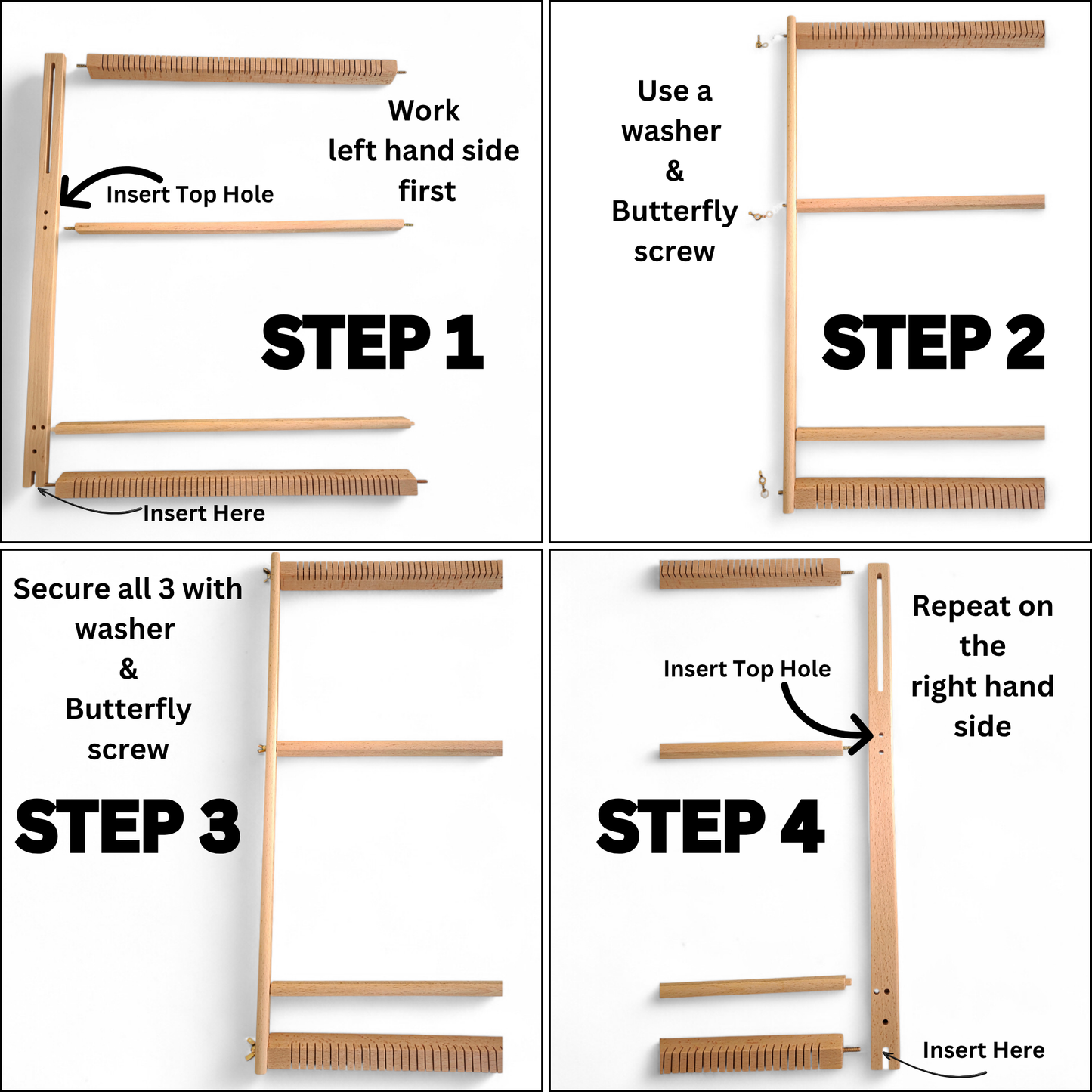 Work left hand side first

Insert Top Hole

STEP 1

Insert Here

Use a washer & Butterfly screw

STEP 2

Secure all 3 with washer & Butterfly screw

STEP 3

Insert Top Hole

Repeat on the right hand side

STEP 4

Insert Here